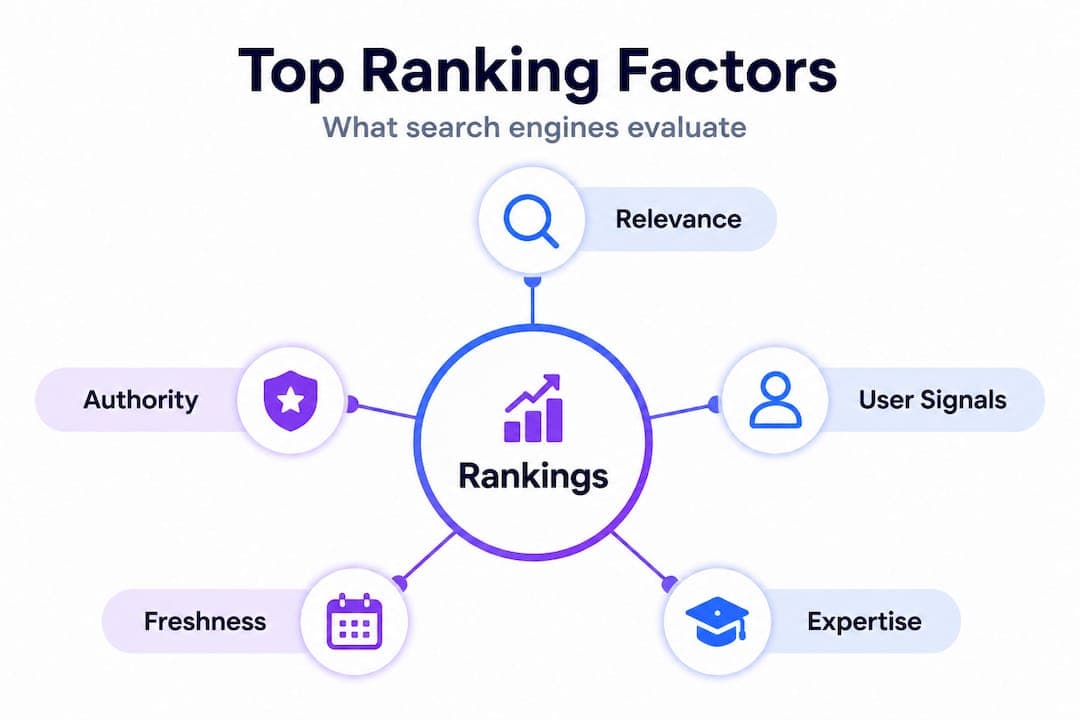 Top Ranking Factors

What search engines evaluate

Relevance

Authority

Rankings

User Signals

Freshness

Expertise